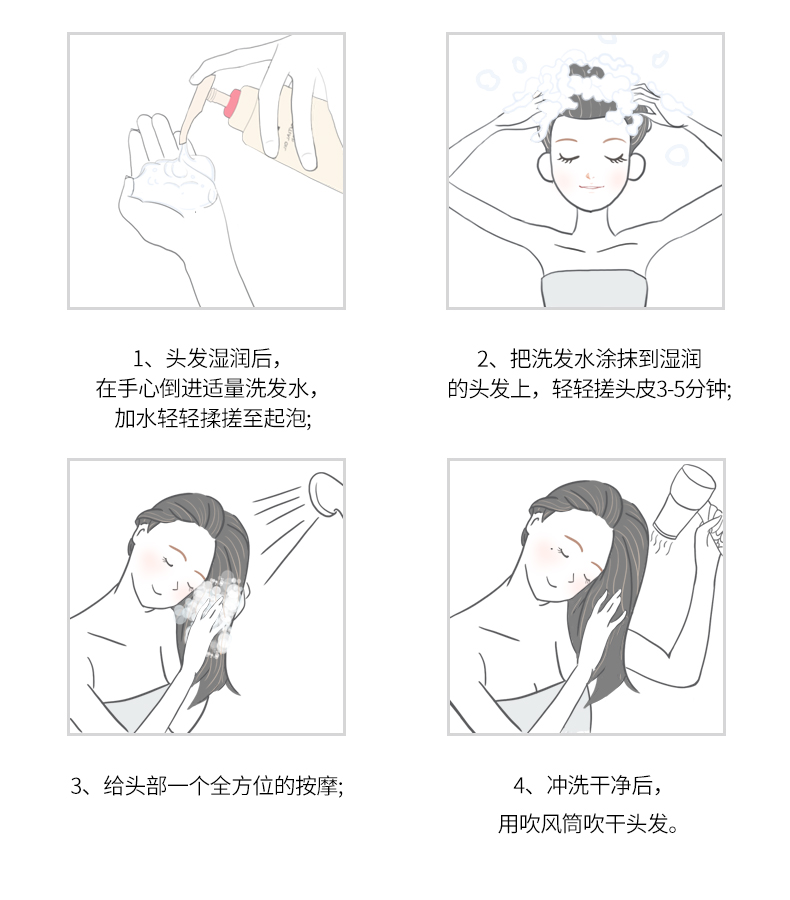 1、头发湿润后，
在手心倒进适量洗发水，
加水轻轻揉搓至起泡;

2、把洗发水涂抹到湿润
的头发上，轻轻搓头皮3-5分钟;

3、给头部一个全方位的按摩;

4、冲洗干净后，
用吹风筒吹干头发。